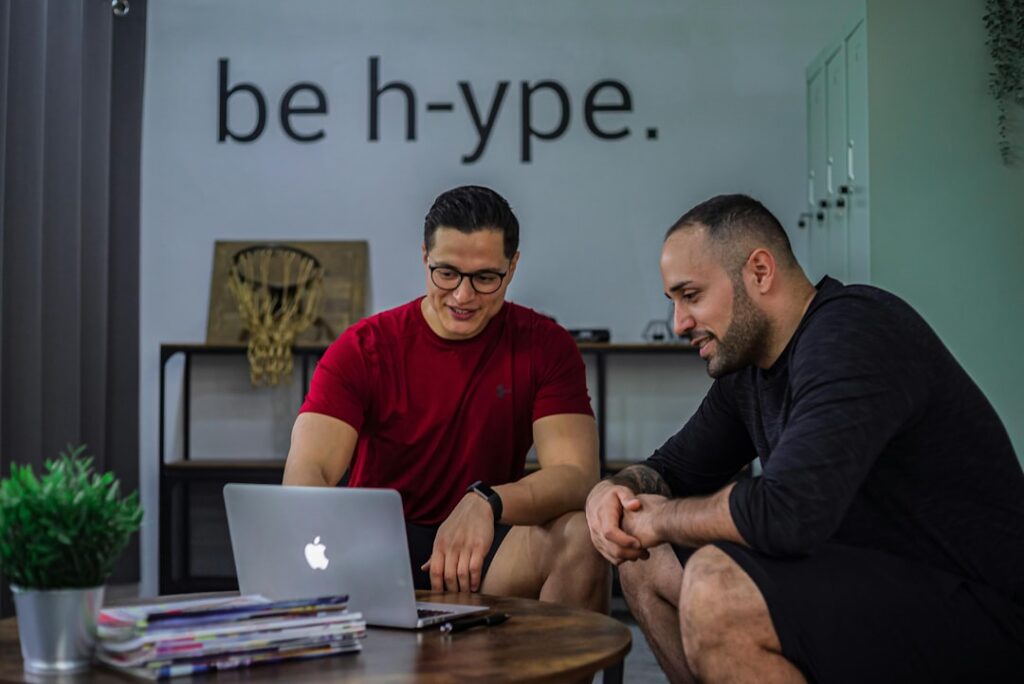 be h-ype.